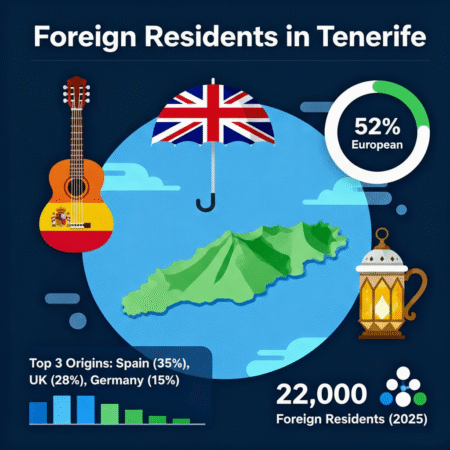 Foreign Residents in Tenerife

52%
European

Top 3 Origins: Spain (35%), UK (28%), Germany (15%)

22,000
Foreign Residents (2025)